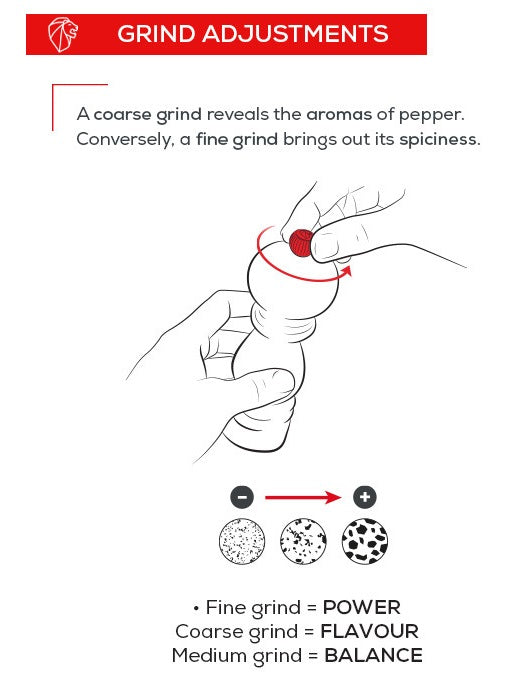 GRIND ADJUSTMENTS

A coarse grind reveals the aromas of pepper. Conversely, a fine grind brings out its spiciness.

-
+

• Fine grind = POWER
Coarse grind = FLAVOUR
Medium grind = BALANCE