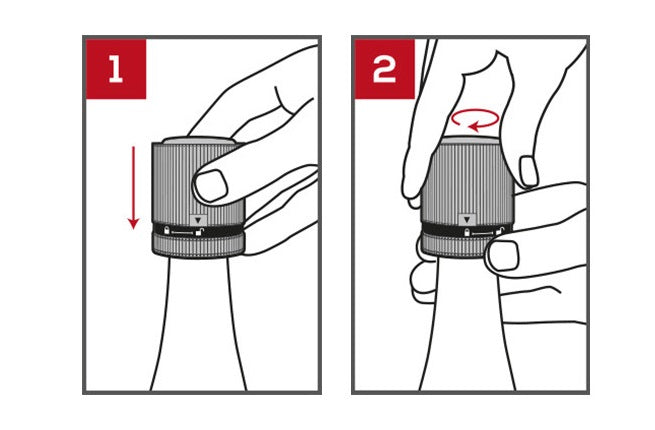 1

2