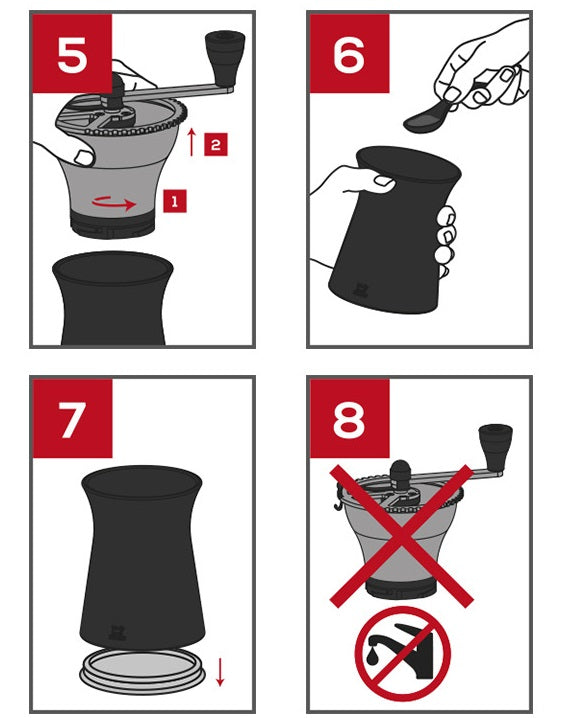 5

2

1

6

7

8