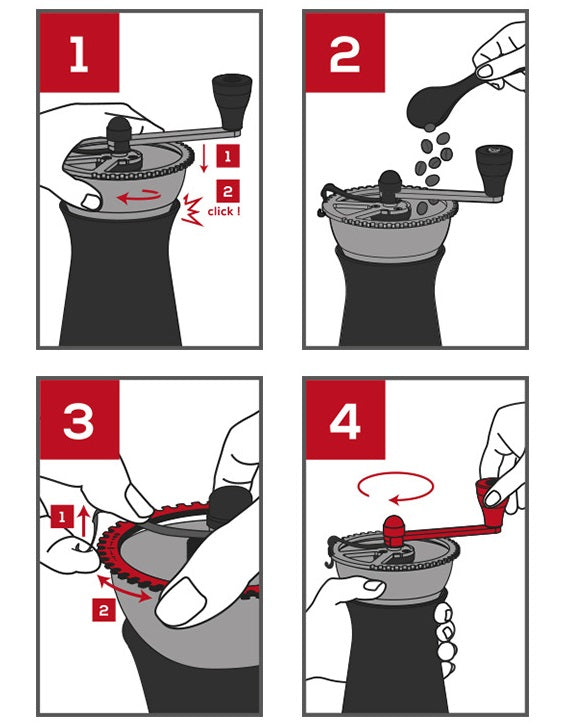 1

1

2
click !

2

3

1

2

4