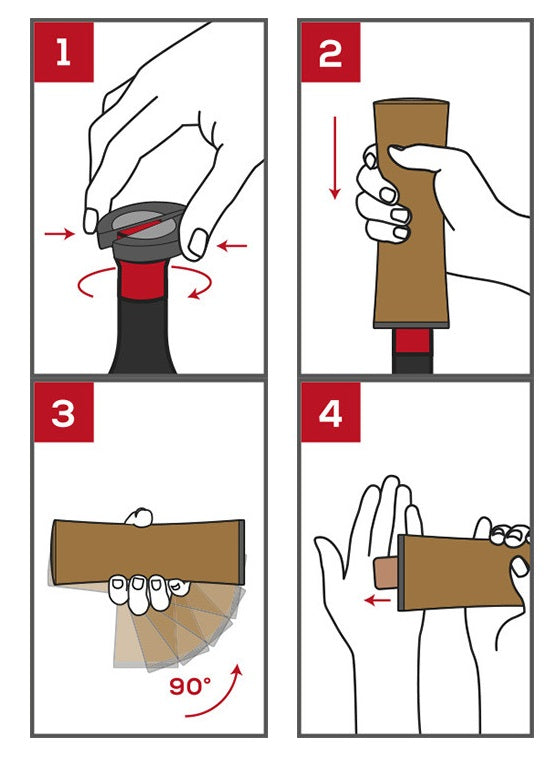 1

2

3

90°

4