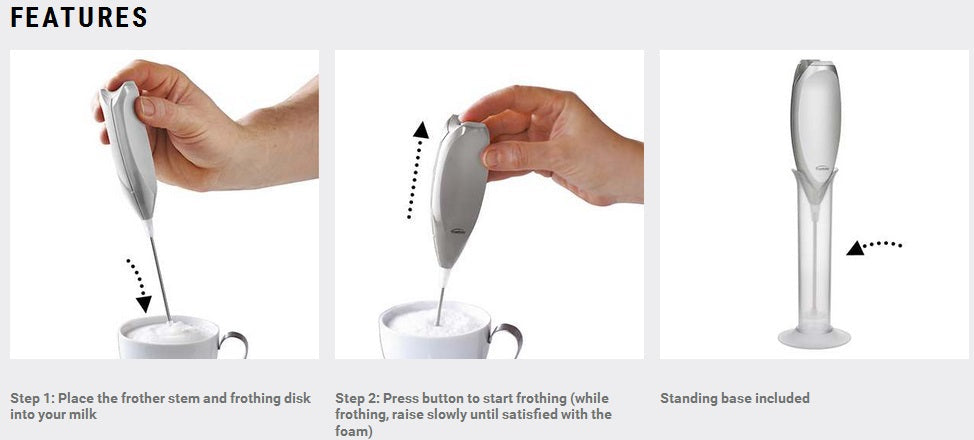 FEATURES

Step 1: Place the frother stem and frothing disk into your milk

Step 2: Press button to start frothing (while frothing, raise slowly until satisfied with the foam)

Standing base included