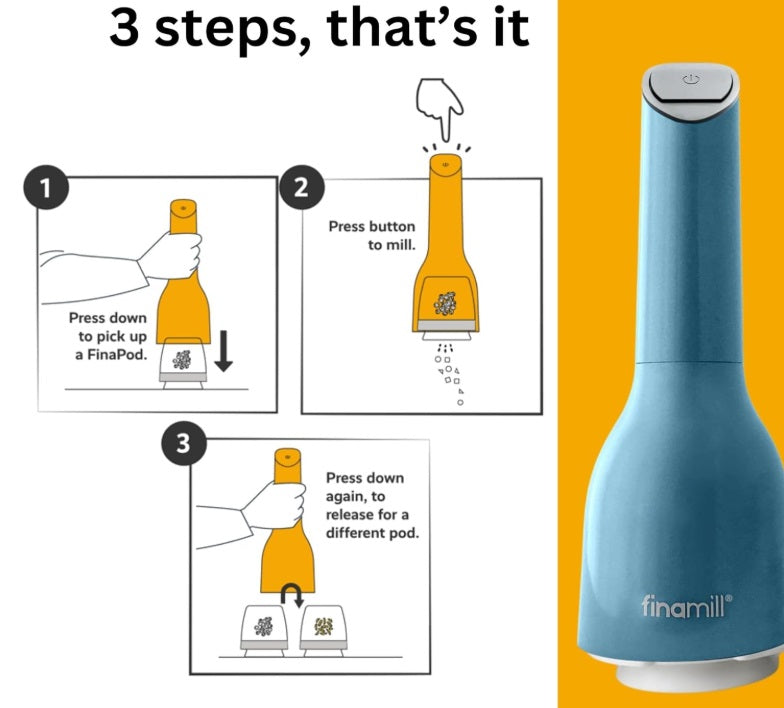 3 steps, that's it

1

Press down to pick up a FinaPod.

2

Press button to mill.

3

Press down again, to release for a different pod.

finamill®