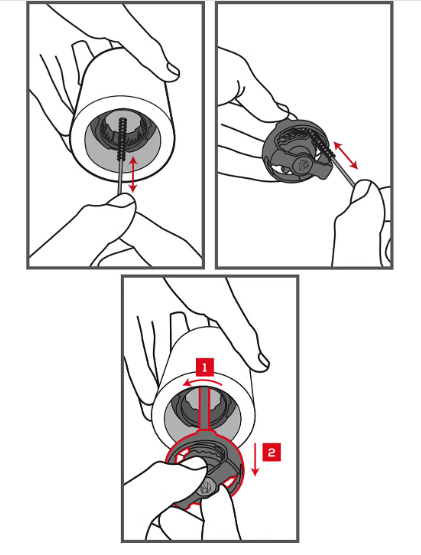 1
2