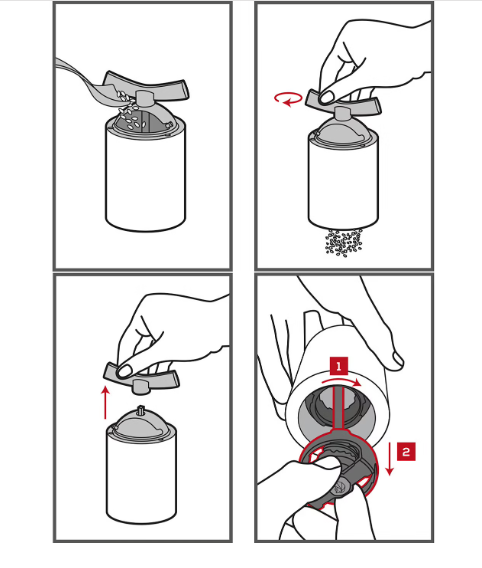 1

2