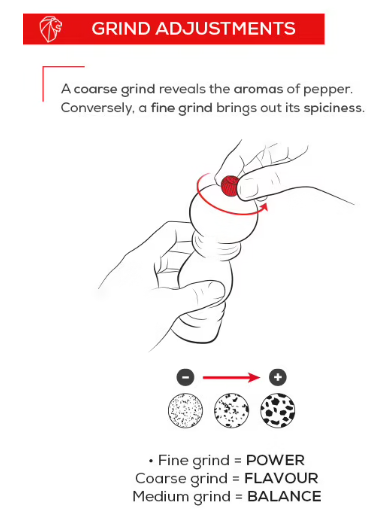 GRIND ADJUSTMENTS

A coarse grind reveals the aromas of pepper. Conversely, a fine grind brings out its spiciness.

−
+

• Fine grind = POWER
Coarse grind = FLAVOUR
Medium grind = BALANCE