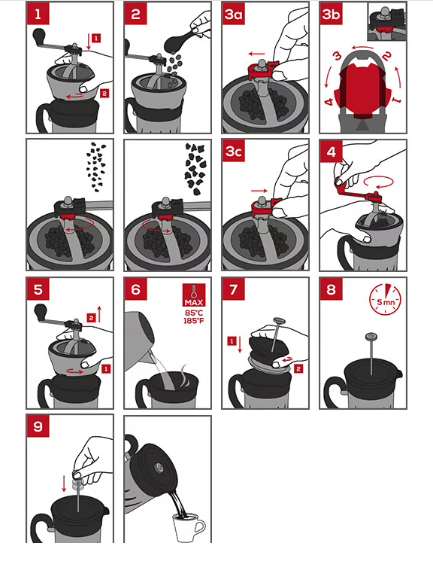 1
1
2

2

3a

3b
3
2
4
1

3c

4

5
2
1

6
MAX
85°C
185°F

7
1
2

8
5 mn

9