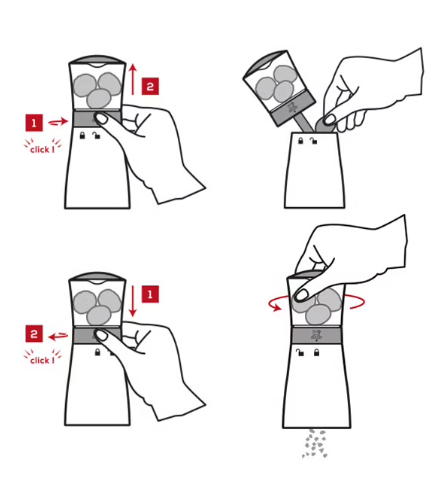 2
1
click !

1
2
click !