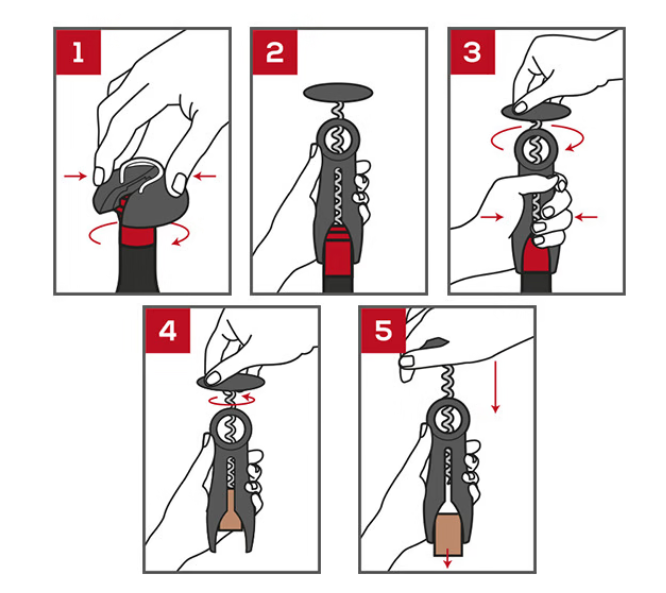 1

2

3

4

5