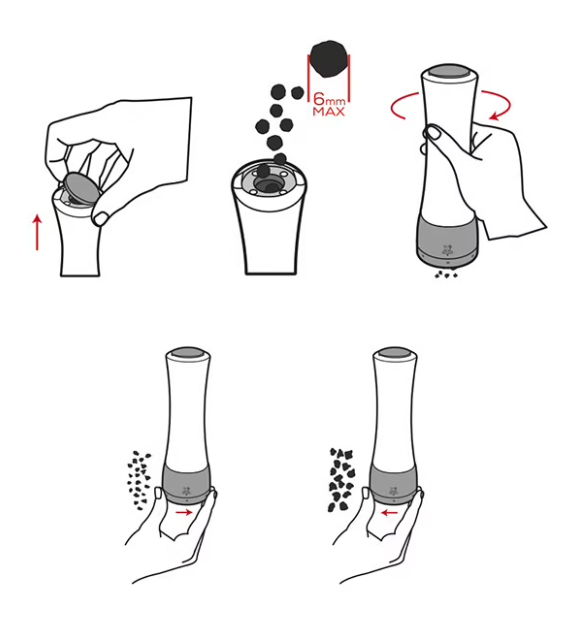 6mm
MAX