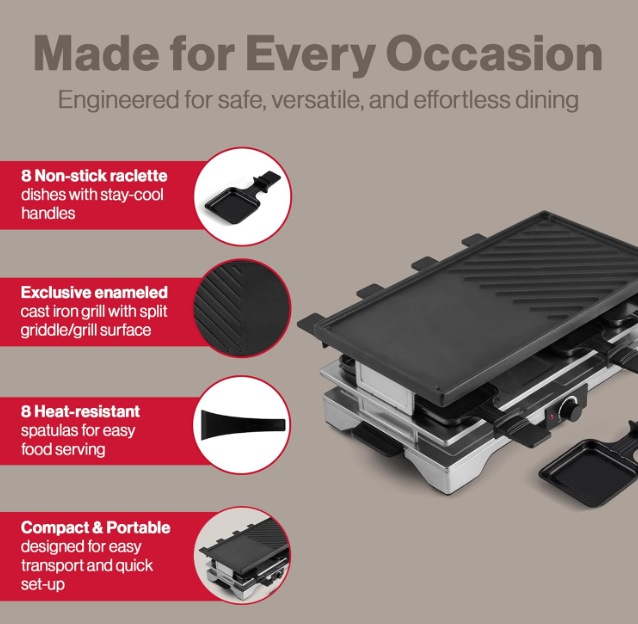 Made for Every Occasion

Engineered for safe, versatile, and effortless dining

8 Non-stick raclette dishes with stay-cool handles

Exclusive enameled cast iron grill with split griddle/grill surface

8 Heat-resistant spatulas for easy food serving

Compact & Portable designed for easy transport and quick set-up