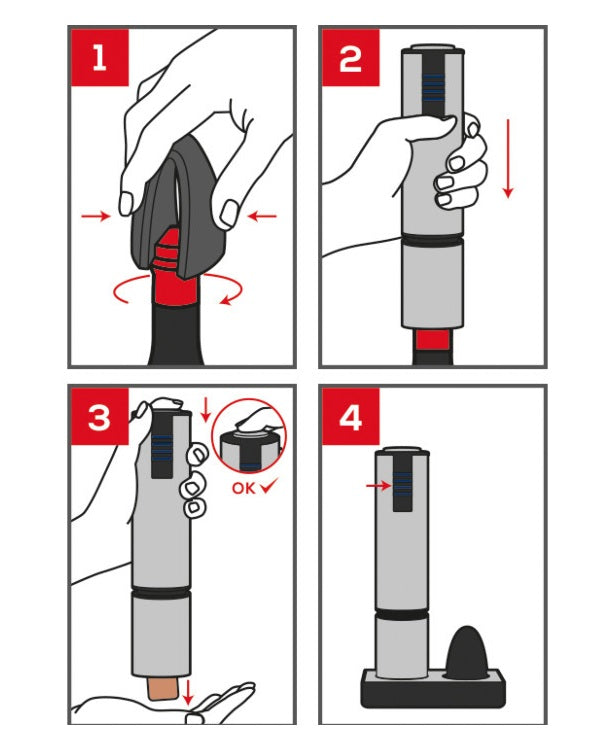 1

2

3

OK ✓

4