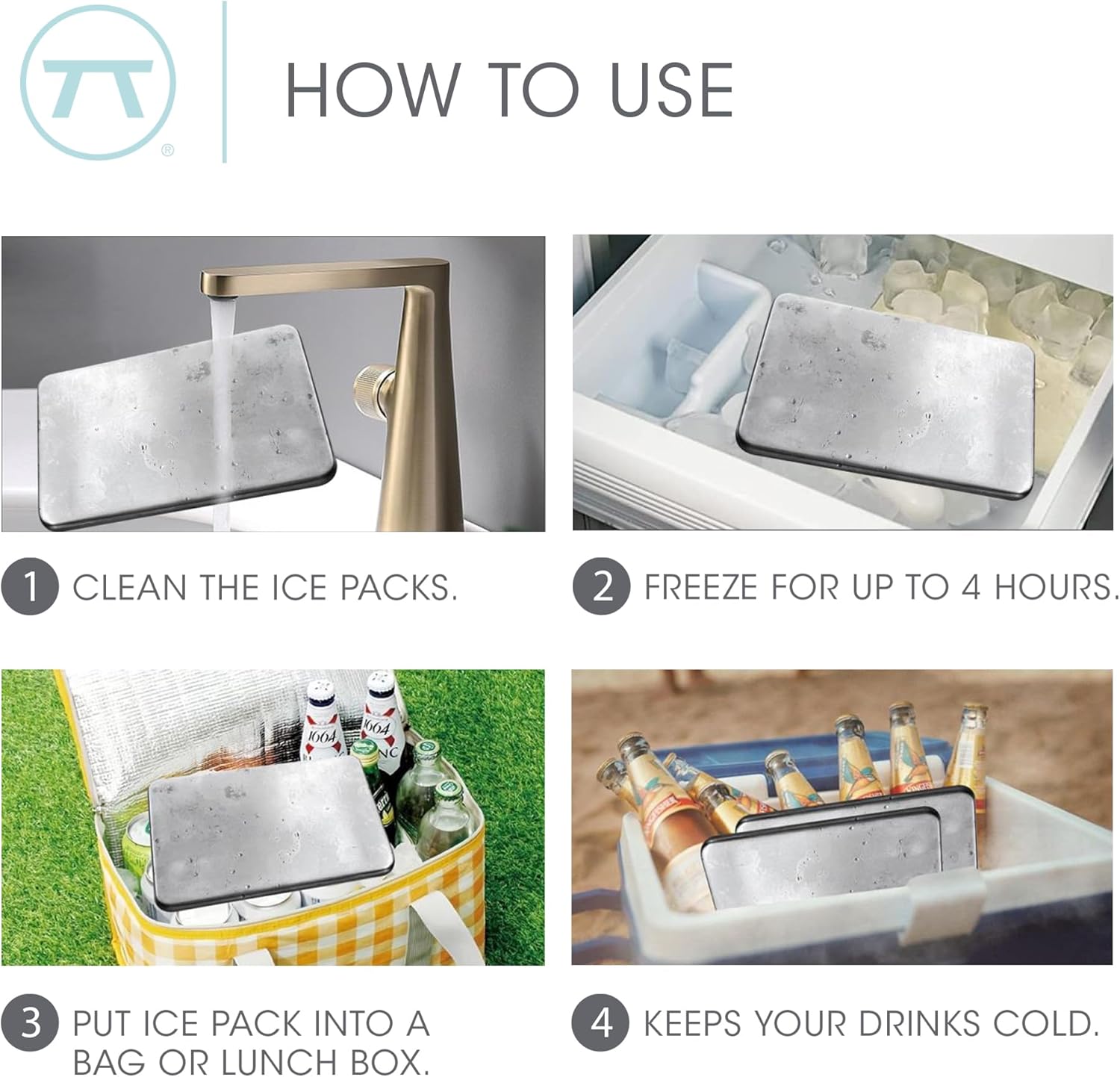 ®

HOW TO USE

1 CLEAN THE ICE PACKS.

2 FREEZE FOR UP TO 4 HOURS.

1664

1664

3 PUT ICE PACK INTO A BAG OR LUNCH BOX.

4 KEEPS YOUR DRINKS COLD.