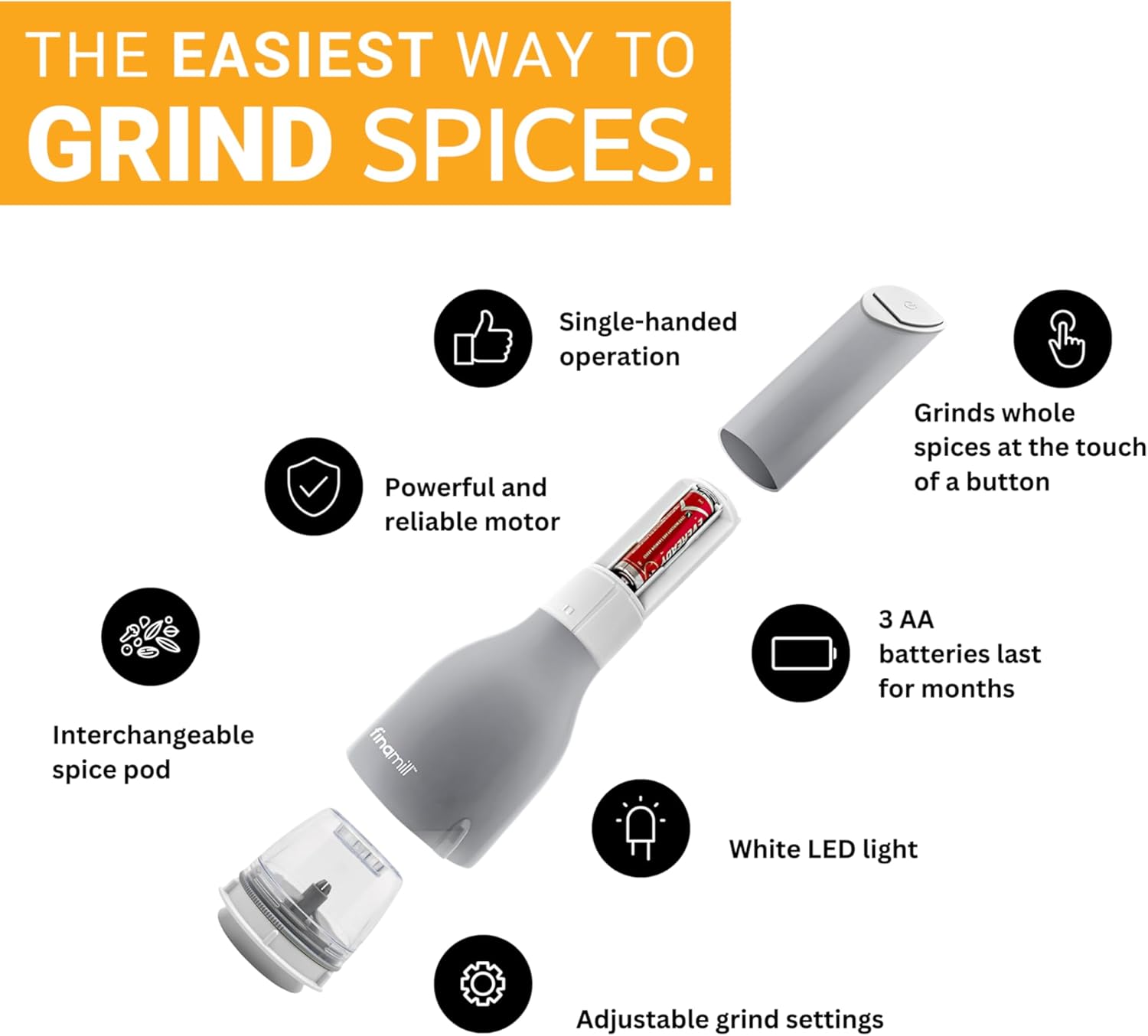 THE EASIEST WAY TO GRIND SPICES.

Single-handed operation

Grinds whole spices at the touch of a button

Powerful and reliable motor

EVEREADY

3 AA batteries last for months

Interchangeable spice pod

finamill

White LED light

Adjustable grind settings