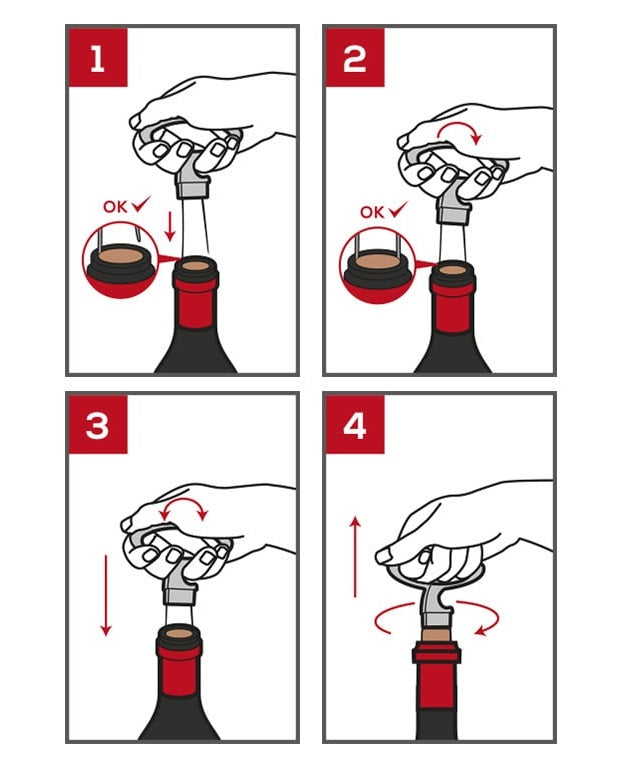 1

OK ✓

2

OK ✓

3

4