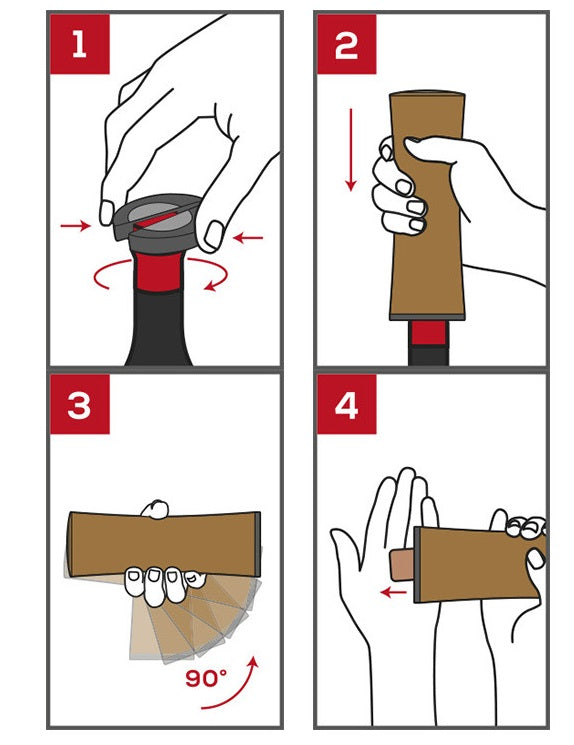 1

2

3

90°

4