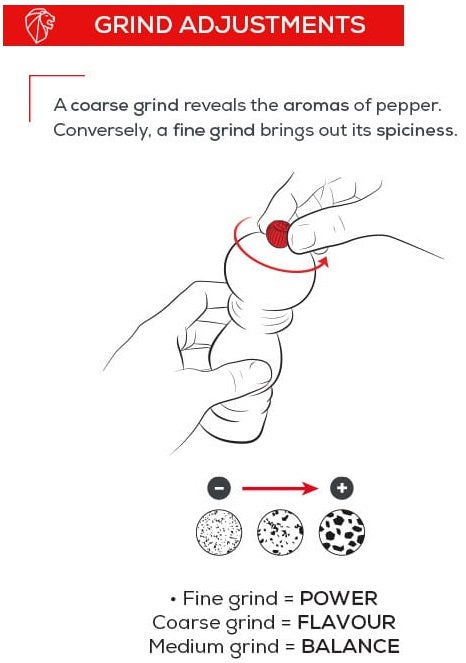 GRIND ADJUSTMENTS

A coarse grind reveals the aromas of pepper. Conversely, a fine grind brings out its spiciness.

−
+

• Fine grind = POWER
Coarse grind = FLAVOUR
Medium grind = BALANCE