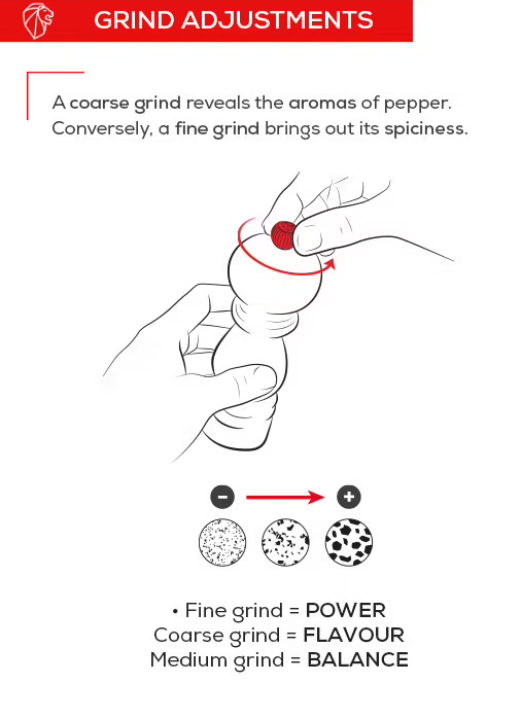 GRIND ADJUSTMENTS

A coarse grind reveals the aromas of pepper. Conversely, a fine grind brings out its spiciness.

−
+

• Fine grind = POWER
Coarse grind = FLAVOUR
Medium grind = BALANCE